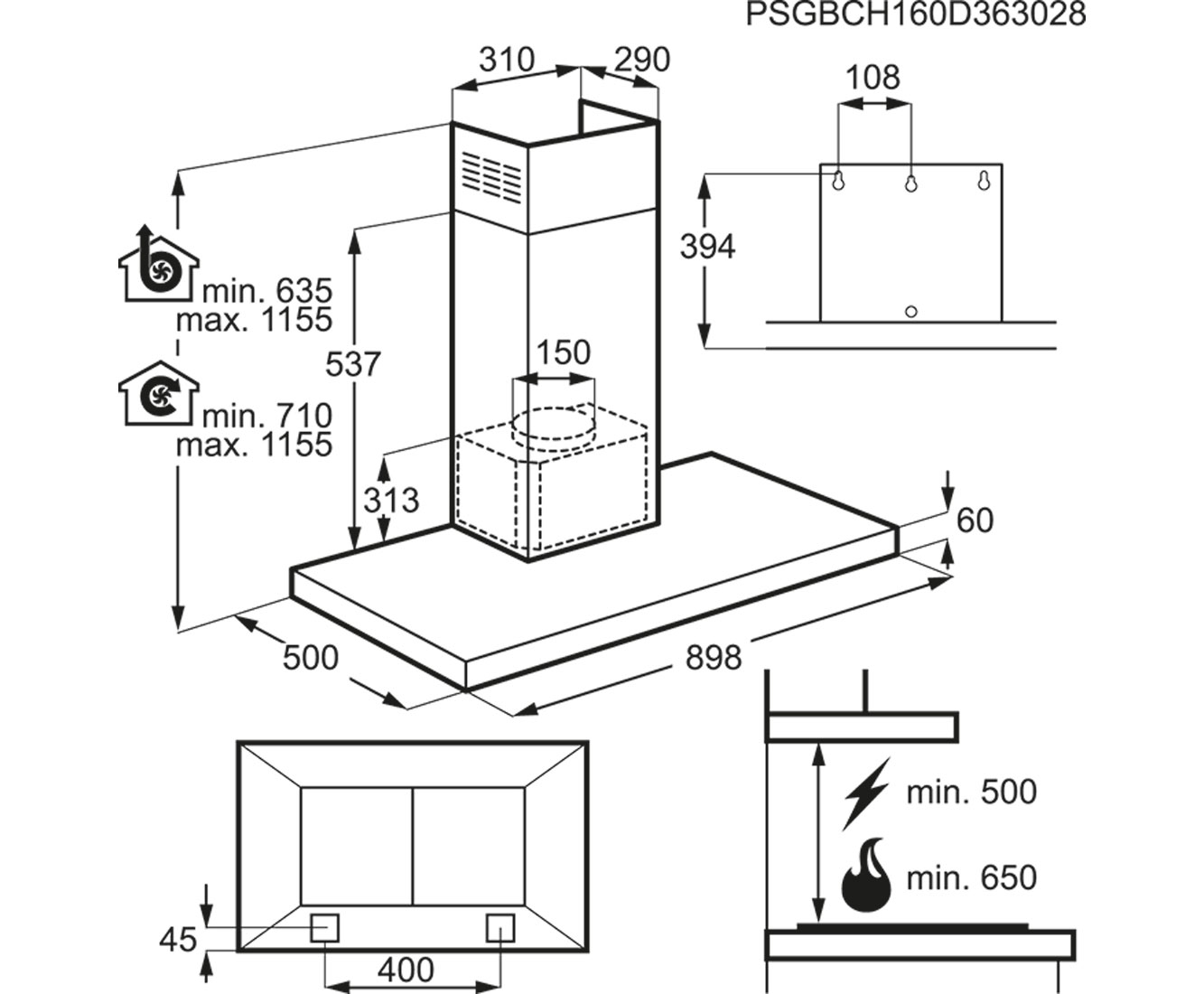 PSGBCH160D363028

310
290
108
394
min. 635
max. 1155
537
150
min. 710
max. 1155
313
60
500
898
min. 500
min. 650
45
400