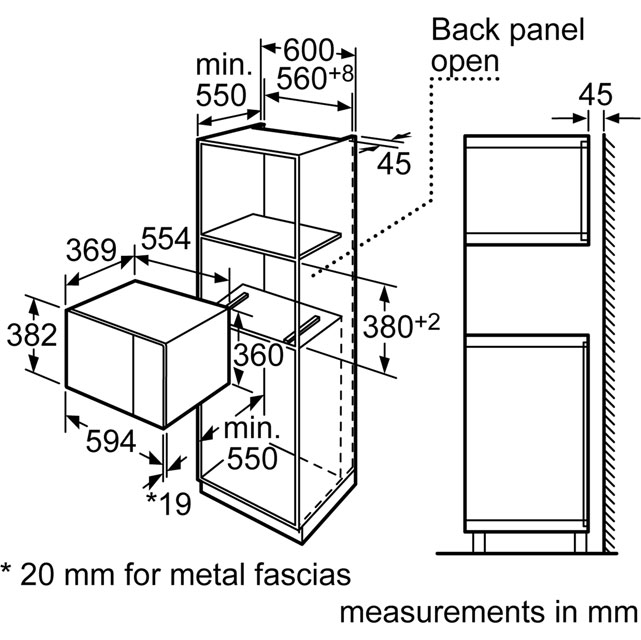 Back panel open

min. 550

600

$560^{+8}$

45

45

369

554

382

360

$380^{+2}$

594

min. 550

*19

* 20 mm for metal fascias

measurements in mm